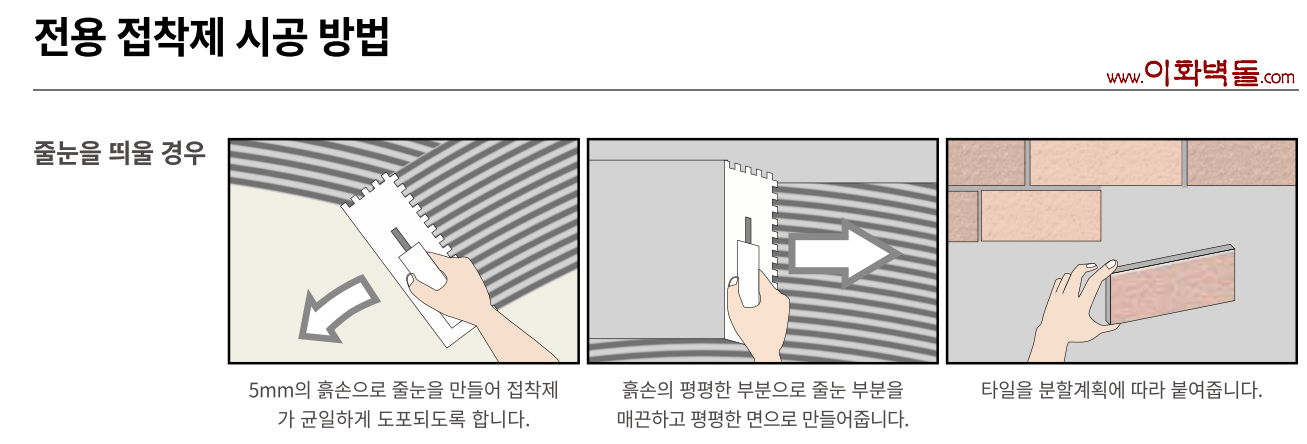 전용 접착제 시공 방법

www.이화벽돌.com

줄눈을 띄울 경우

5mm의 흙손으로 줄눈을 만들어 접착제가 균일하게 도포되도록 합니다.

흙손의 평평한 부분으로 줄눈 부분을 매끈하고 평평한 면으로 만들어줍니다.

타일을 분할계획에 따라 붙여줍니다.