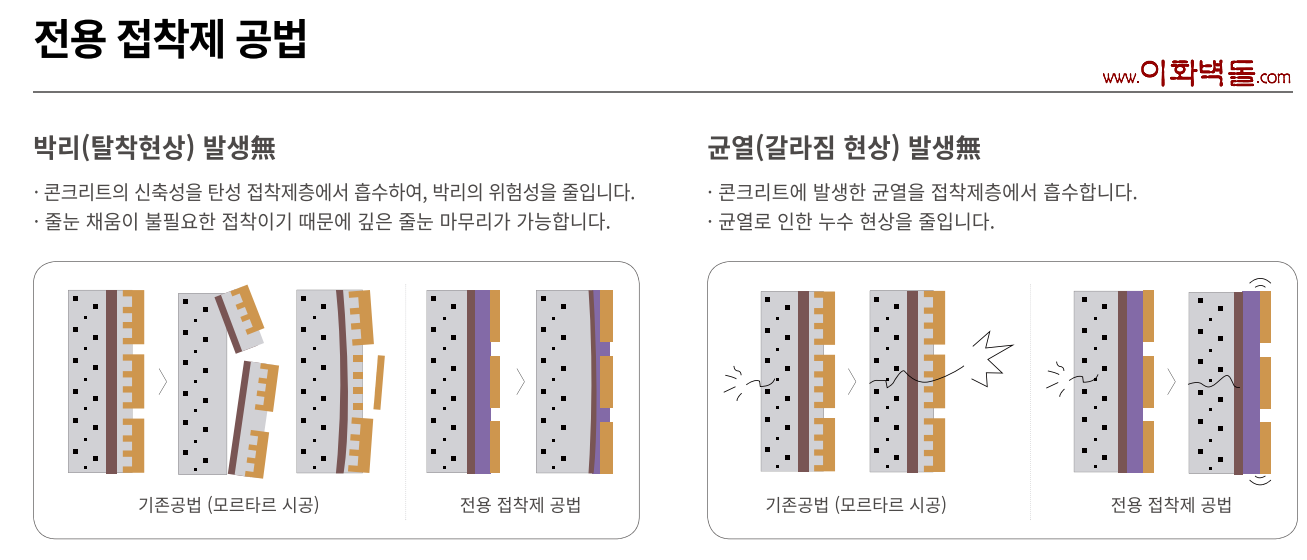 전용 접착제 공법

www.이화벽돌.com

박리(탈착현상) 발생無

· 콘크리트의 신축성을 탄성 접착제층에서 흡수하여, 박리의 위험성을 줄입니다.
· 줄눈 채움이 불필요한 접착이기 때문에 깊은 줄눈 마무리가 가능합니다.

기존공법 (모르타르 시공)

전용 접착제 공법

균열(갈라짐 현상) 발생無

· 콘크리트에 발생한 균열을 접착제층에서 흡수합니다.
· 균열로 인한 누수 현상을 줄입니다.

기존공법 (모르타르 시공)

전용 접착제 공법