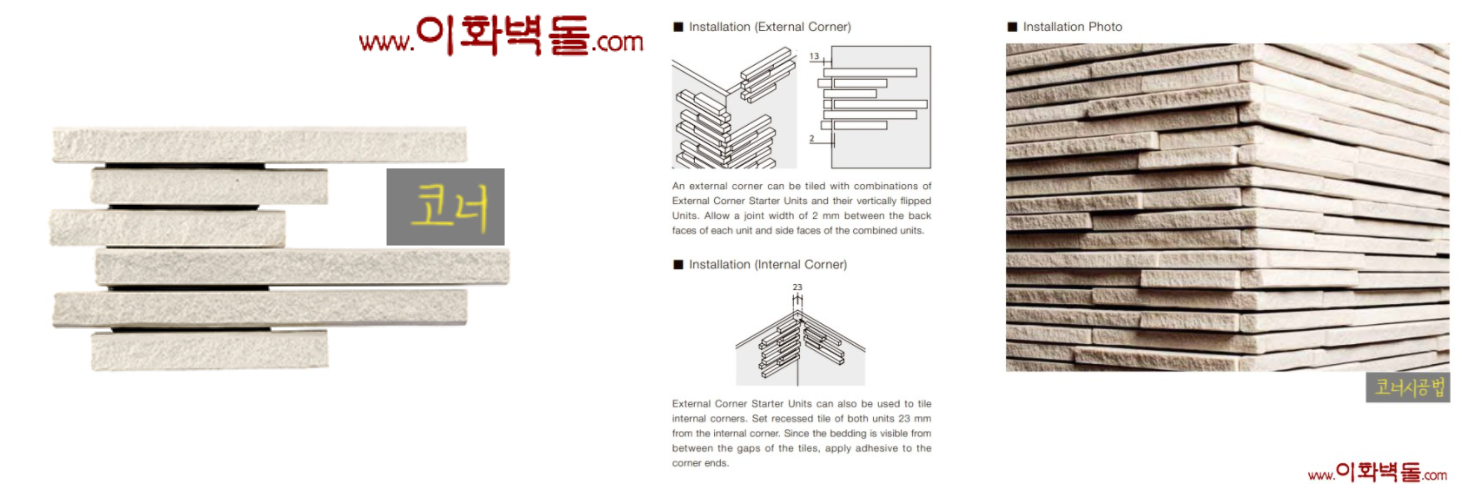 www.이화벽돌.com

코너

■ Installation (External Corner)

13

2

An external corner can be tiled with combinations of External Corner Starter Units and their vertically flipped Units. Allow a joint width of 2 mm between the back faces of each unit and side faces of the combined units.

■ Installation (Internal Corner)

23

External Corner Starter Units can also be used to tile internal corners. Set recessed tile of both units 23 mm from the internal corner. Since the bedding is visible from between the gaps of the tiles, apply adhesive to the corner ends.

■ Installation Photo

코너시공법

www.이화벽돌.com